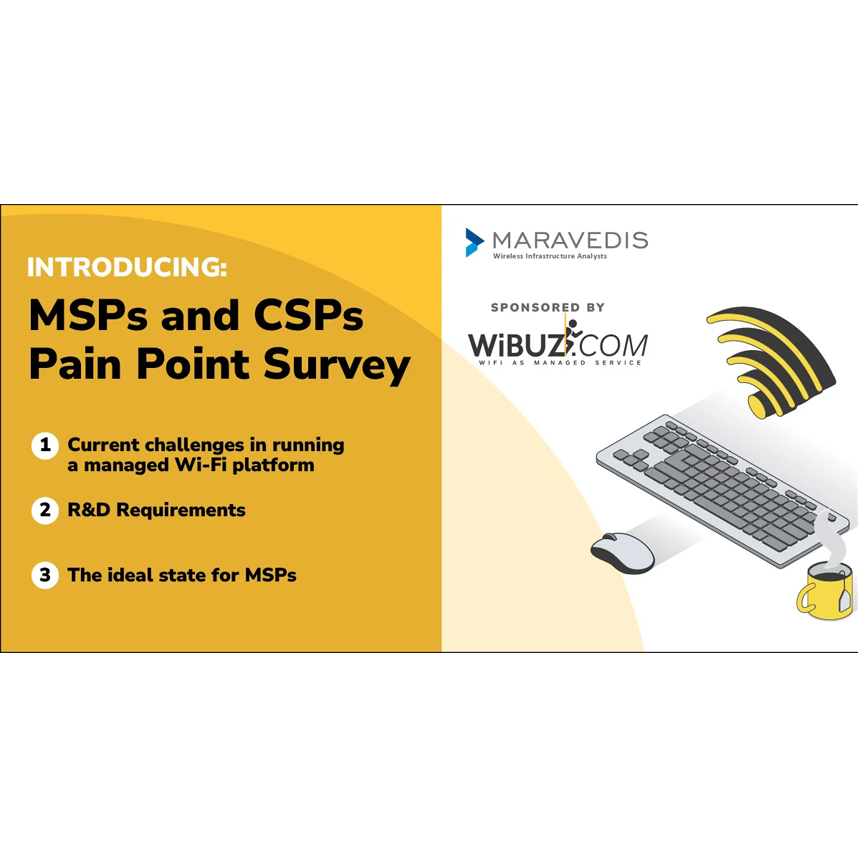 INTRODUCING:

MSPs and CSPs Pain Point Survey

1 Current challenges in running a managed Wi-Fi platform

2 R&D Requirements

3 The ideal state for MSPs

MARAVEDIS
Wireless Infrastructure Analysts

SPONSORED BY

WiBUZ.COM
WIFI AS MANAGED SERVICE